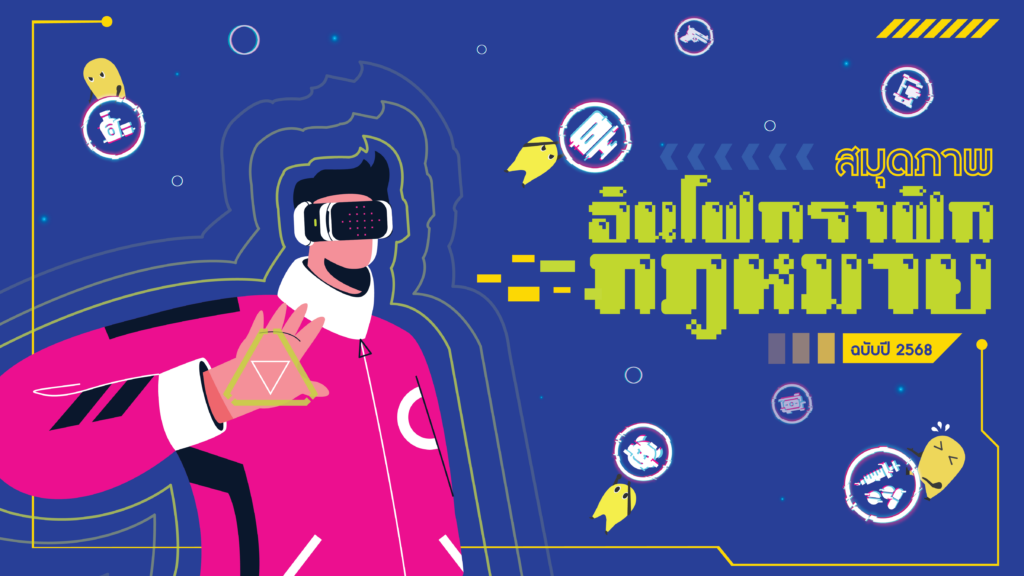 สมุดภาพ

อินโฟกราฟิก

กฎหมาย

ฉบับปี 2568