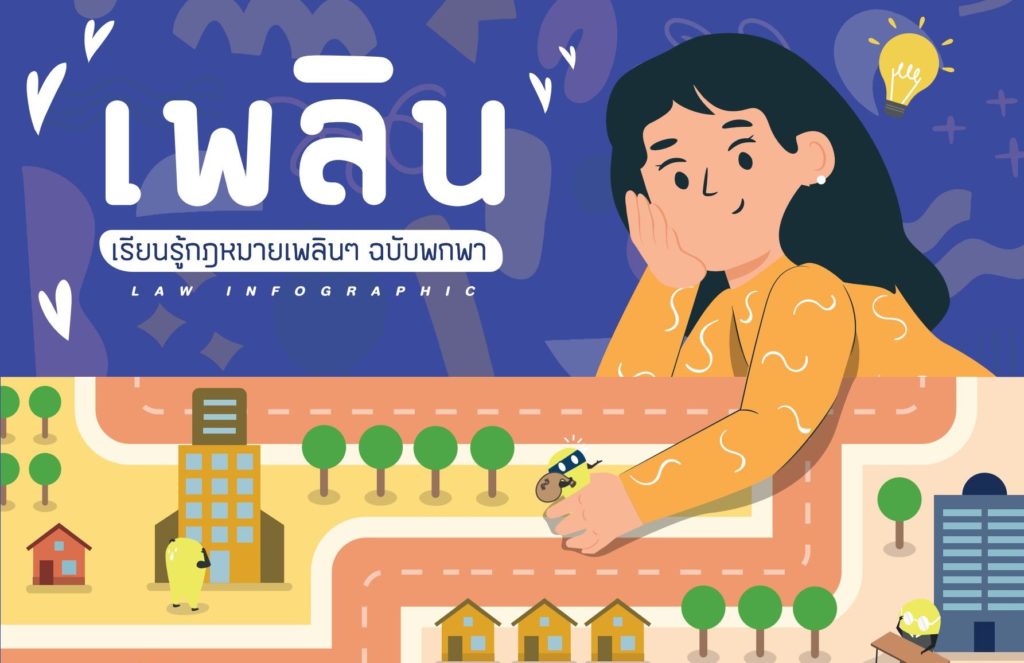 เพลิน

เรียนรู้กฎหมายเพลินๆ ฉบับพกพา

LAW INFOGRAPHIC